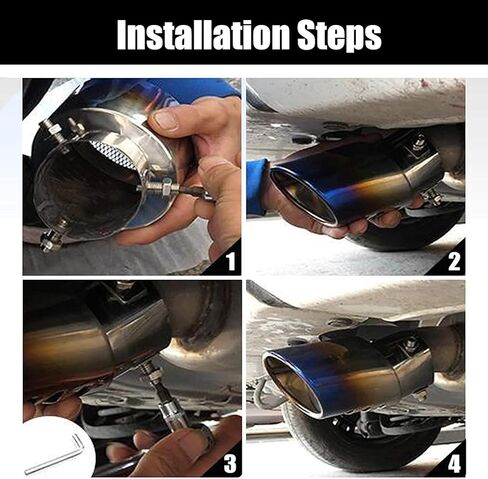 Installation Steps

1

2

3

4