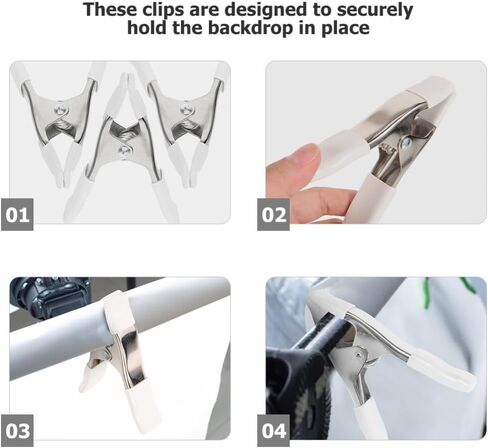 These clips are designed to securely hold the backdrop in place

01

02

03

04