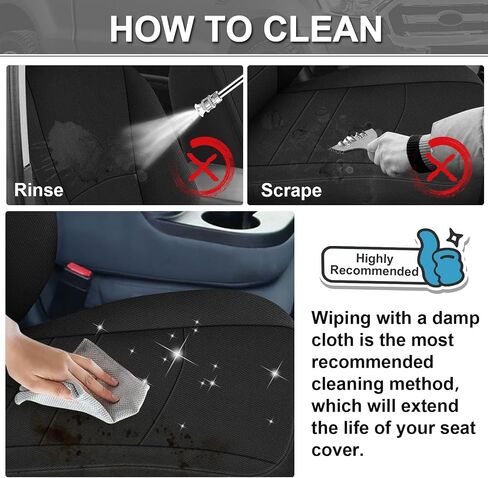 HOW TO CLEAN

Rinse

Scrape

Highly Recommended

Wiping with a damp cloth is the most recommended cleaning method, which will extend the life of your seat cover.