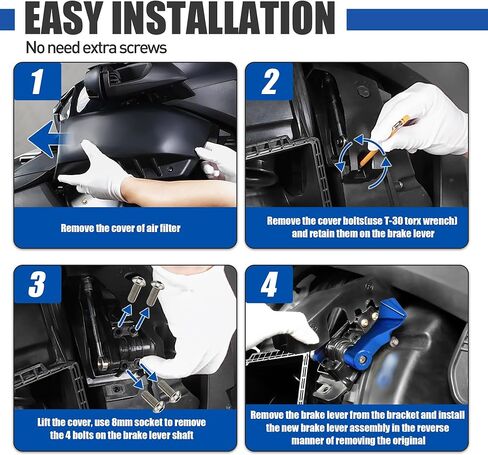 EASY INSTALLATION

No need extra screws

1

Remove the cover of air filter

2

Remove the cover bolts(use T-30 torx wrench) and retain them on the brake lever

3

Lift the cover, use 8mm socket to remove the 4 bolts on the brake lever shaft

4

Remove the brake lever from the bracket and install the new brake lever assembly in the reverse manner of removing the original