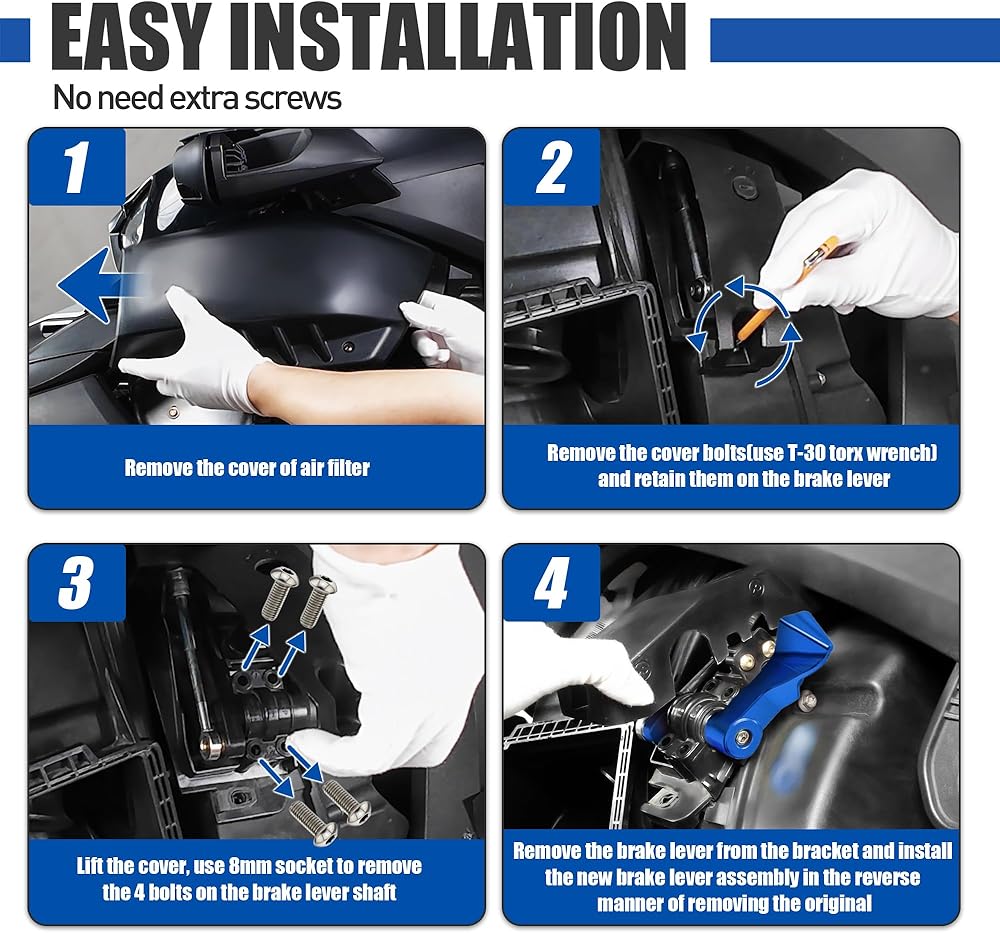 EASY INSTALLATION

No need extra screws

1

Remove the cover of air filter

2

Remove the cover bolts(use T-30 torx wrench) and retain them on the brake lever

3

Lift the cover, use 8mm socket to remove the 4 bolts on the brake lever shaft

4

Remove the brake lever from the bracket and install the new brake lever assembly in the reverse manner of removing the original