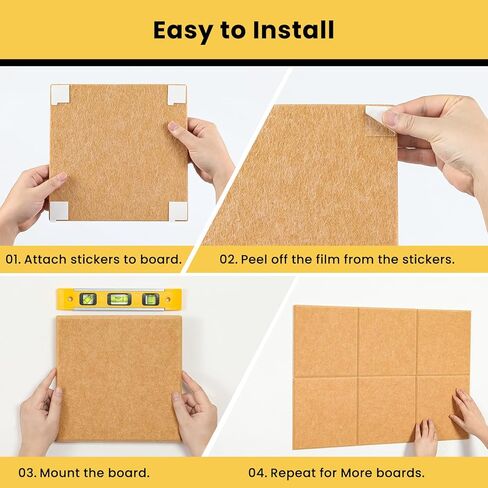 Easy to Install

01. Attach stickers to board.

02. Peel off the film from the stickers.

03. Mount the board.

04. Repeat for More boards.