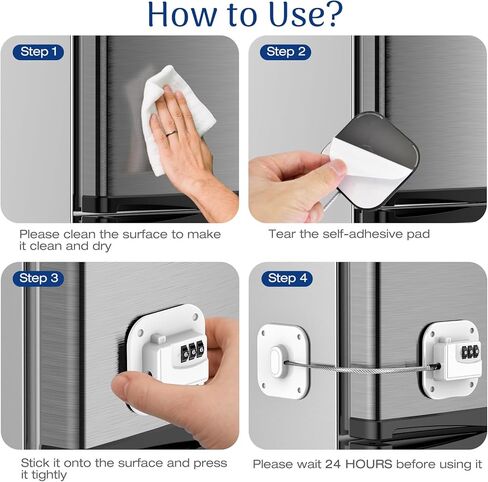 How to Use?

Step 1

Please clean the surface to make it clean and dry

Step 2

Tear the self-adhesive pad

Step 3

Stick it onto the surface and press it tightly

Step 4

Please wait 24 HOURS before using it