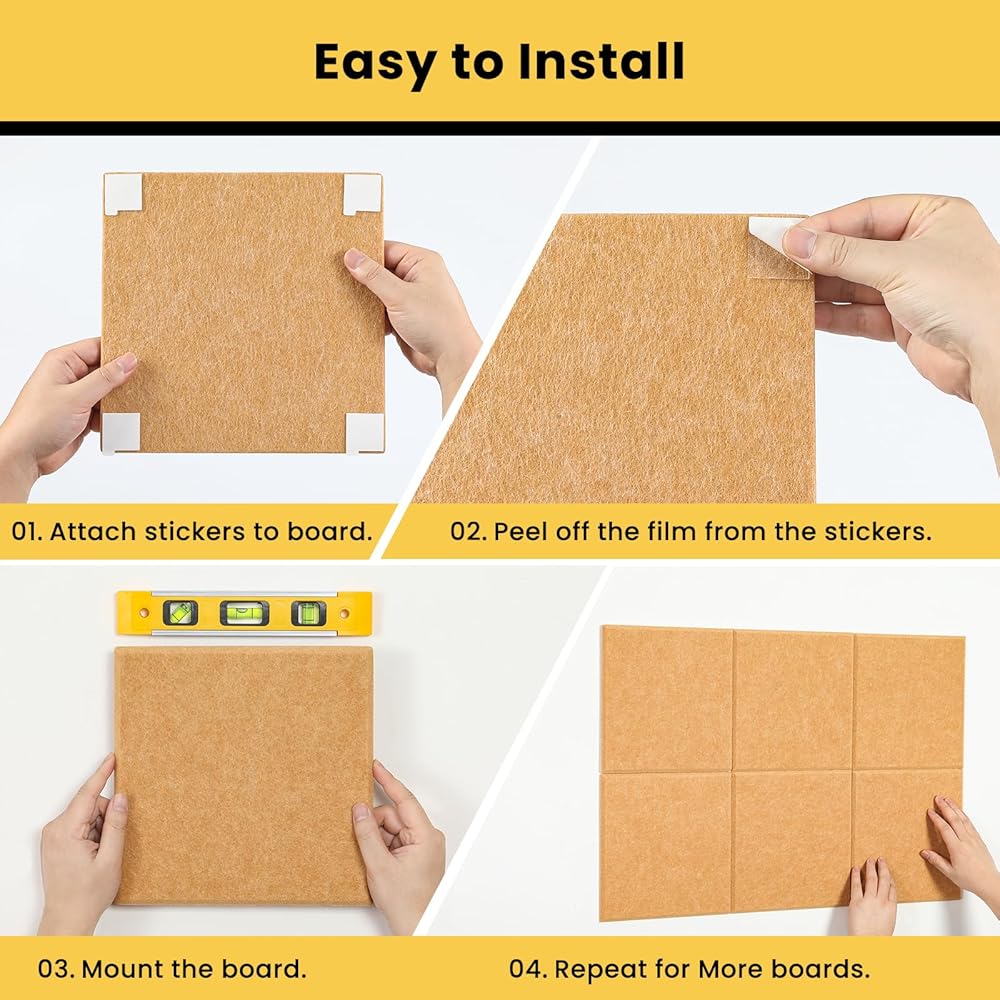 Easy to Install

01. Attach stickers to board.

02. Peel off the film from the stickers.

03. Mount the board.

04. Repeat for More boards.