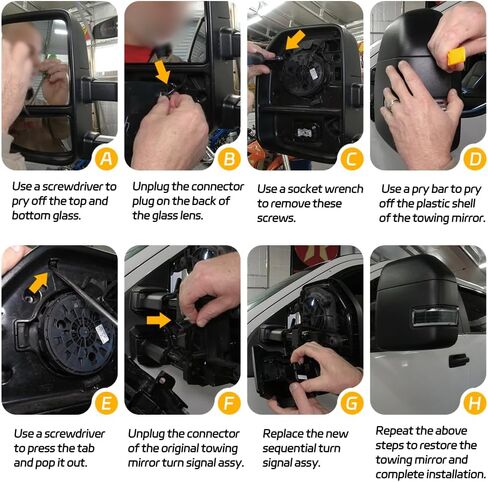 A

Use a screwdriver to pry off the top and bottom glass.

B

Unplug the connector plug on the back of the glass lens.

C

Use a socket wrench to remove these screws.

D

Use a pry bar to pry off the plastic shell of the towing mirror.

E

Use a screwdriver to press the tab and pop it out.

F

Unplug the connector of the original towing mirror turn signal assy.

G

Replace the new sequential turn signal assy.

H

Repeat the above steps to restore the towing mirror and complete installation.