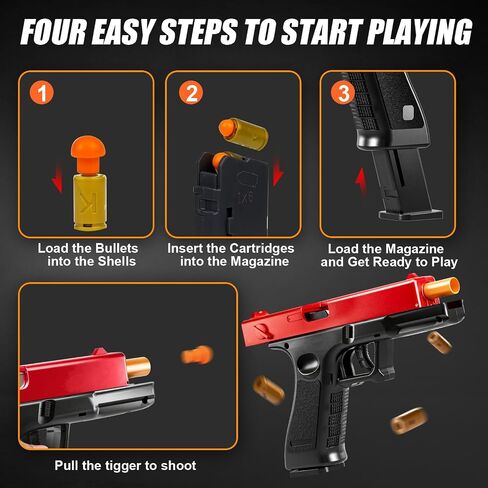 FOUR EASY STEPS TO START PLAYING

1

Load the Bullets into the Shells

2

Insert the Cartridges into the Magazine

3

Load the Magazine and Get Ready to Play

Pull the tigger to shoot