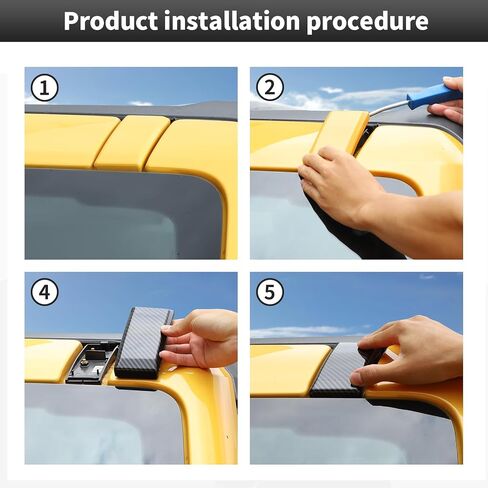 Product installation procedure

①

②

④

⑤