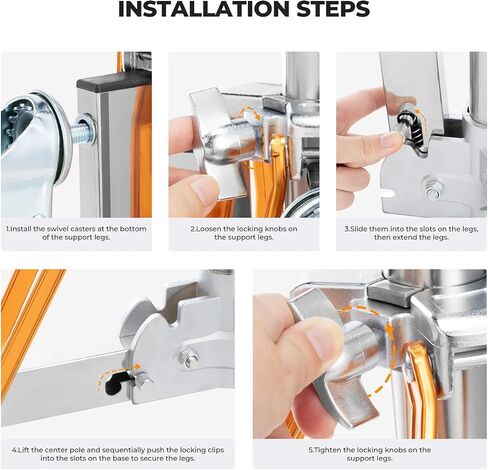 INSTALLATION STEPS

1.Install the swivel casters at the bottom of the support legs.

2.Loosen the locking knobs on the support legs.

3.Slide them into the slots on the legs, then extend the legs.

4.Lift the center pole and sequentially push the locking clips into the slots on the base to secure the legs.

5.Tighten the locking knobs on the support legs.