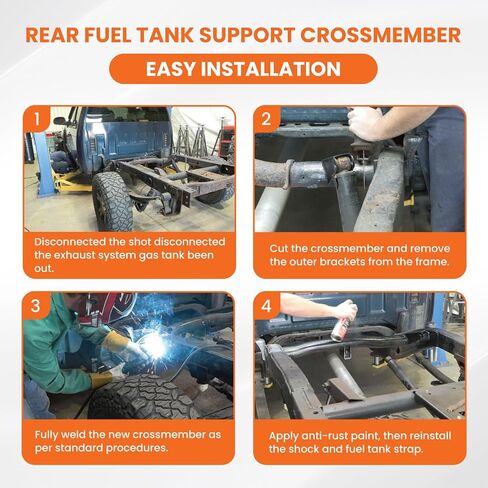 REAR FUEL TANK SUPPORT CROSSMEMBER

EASY INSTALLATION

1

Disconnected the shot disconnected the exhaust system gas tank been out.

2

Cut the crossmember and remove the outer brackets from the frame.

3

Fully weld the new crossmember as per standard procedures.

4

Apply anti-rust paint, then reinstall the shock and fuel tank strap.