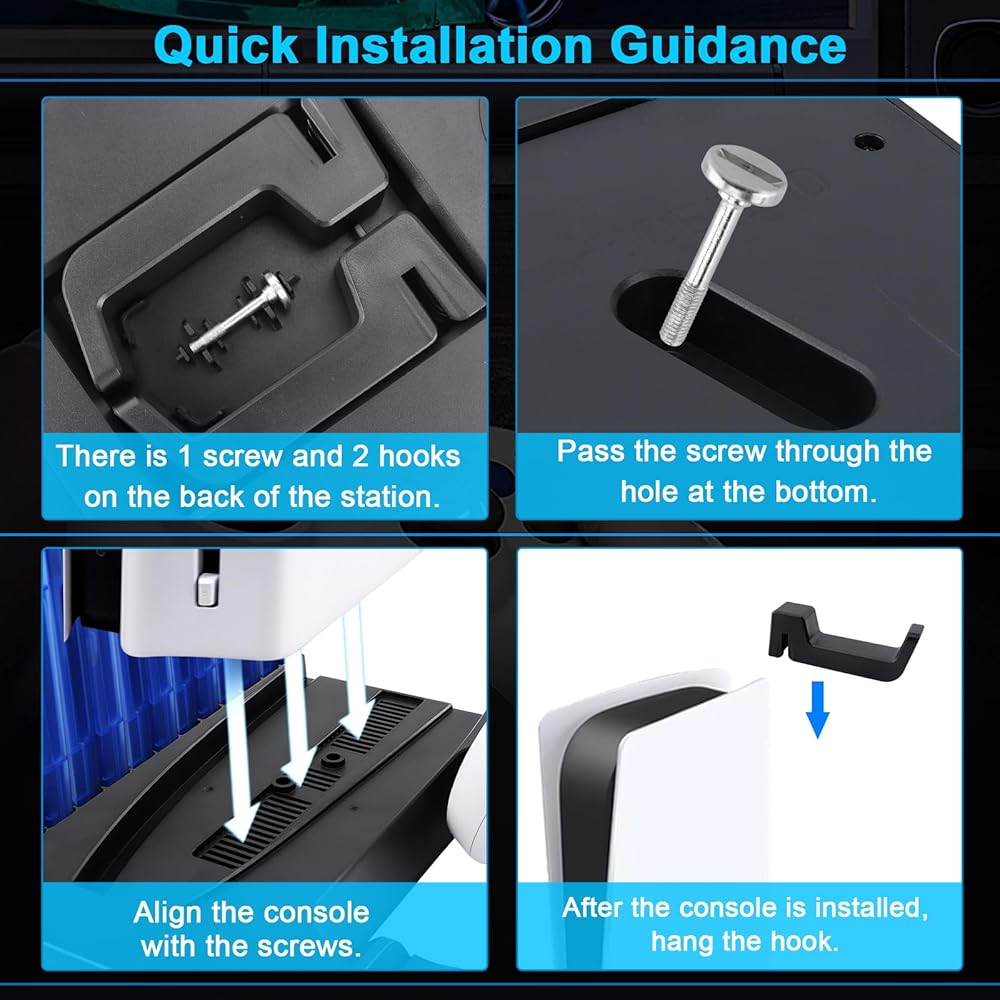 Quick Installation Guidance

There is 1 screw and 2 hooks on the back of the station.

Pass the screw through the hole at the bottom.

Align the console with the screws.

After the console is installed, hang the hook.