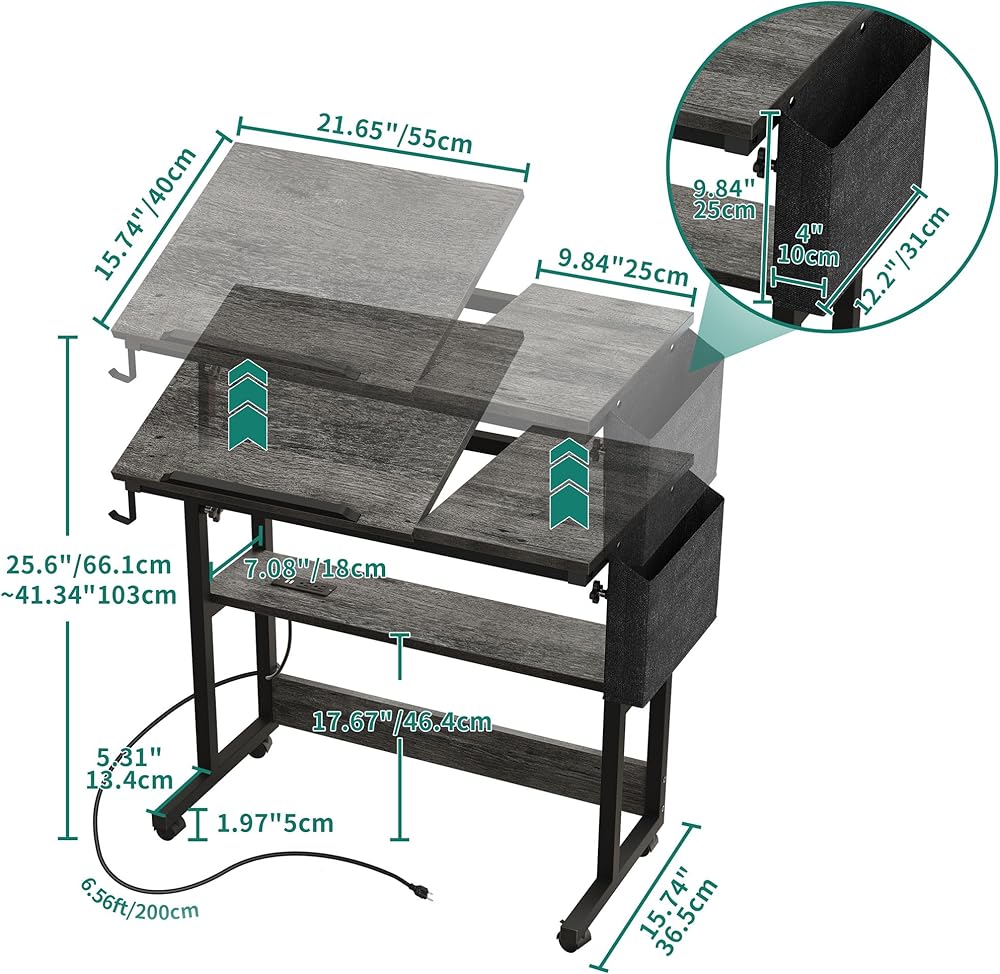 21.65"/55cm

15.74"/40cm

9.84"25cm

9.84"
25cm

4"
10cm

12.2"/31cm

25.6"/66.1cm
~41.34"103cm

7.08"/18cm

17.67"/46.4cm

5.31"
13.4cm

1.97"5cm

6.56ft/200cm

15.74"
36.5cm