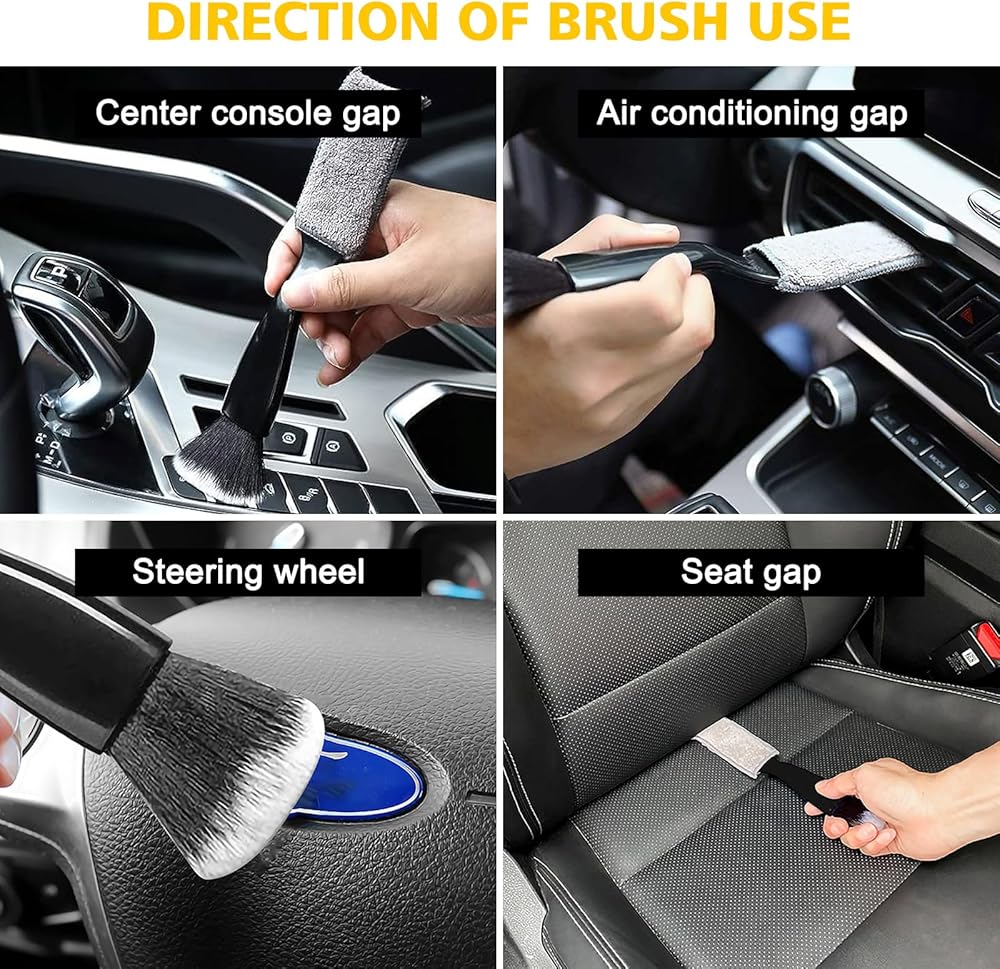 DIRECTION OF BRUSH USE

Center console gap

Air conditioning gap

Steering wheel

Seat gap