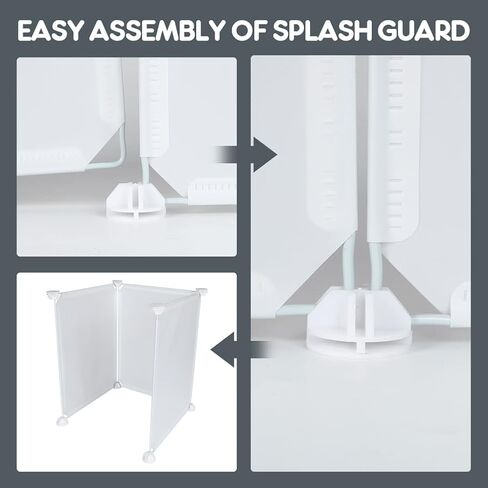 EASY ASSEMBLY OF SPLASH GUARD