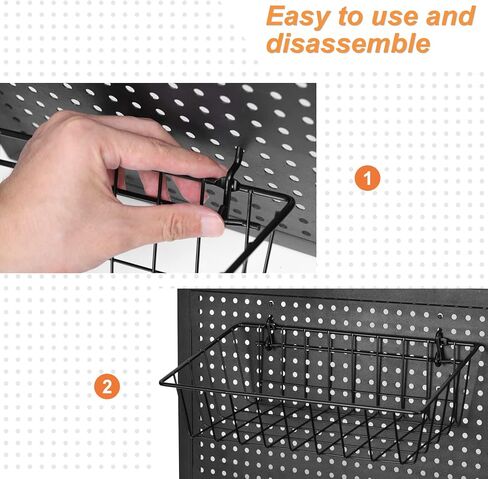 Easy to use and disassemble

1

2