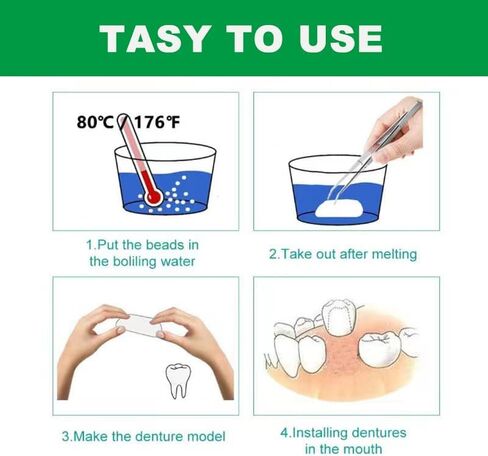 TASY TO USE

80℃ / 176℉

1.Put the beads in the boliling water

2.Take out after melting

3.Make the denture model

4.Installing dentures in the mouth