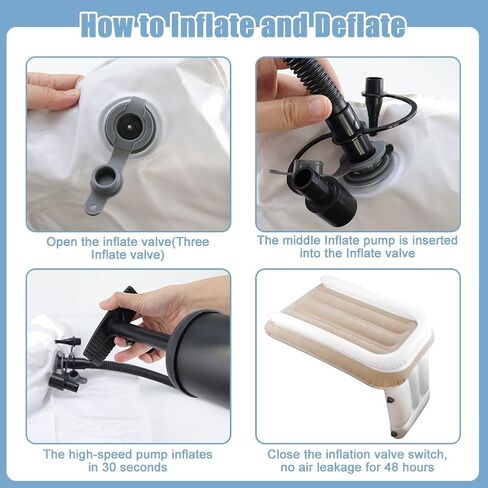 How to Inflate and Deflate

Open the inflate valve(Three Inflate valve)

The middle Inflate pump is inserted into the Inflate valve

The high-speed pump inflates in 30 seconds

Close the inflation valve switch, no air leakage for 48 hours