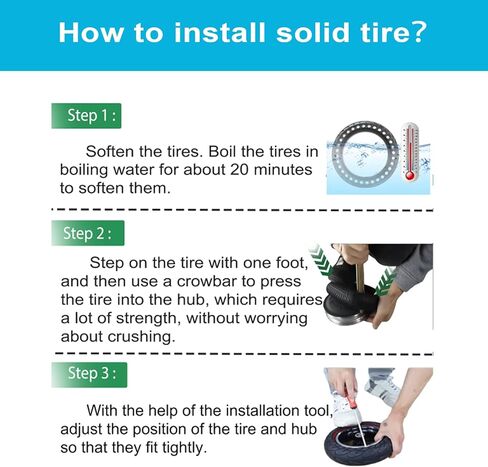 How to install solid tire?

Step 1 :

Soften the tires. Boil the tires in boiling water for about 20 minutes to soften them.

Step 2 :

Step on the tire with one foot, and then use a crowbar to press the tire into the hub, which requires a lot of strength, without worrying about crushing.

Step 3 :

With the help of the installation tool, adjust the position of the tire and hub so that they fit tightly.