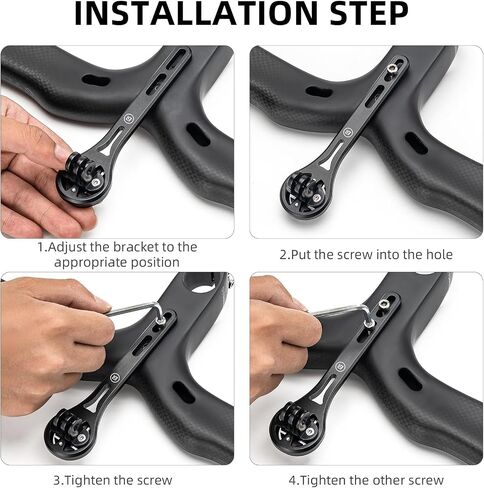 INSTALLATION STEP

1.Adjust the bracket to the appropriate position

2.Put the screw into the hole

3.Tighten the screw

4.Tighten the other screw