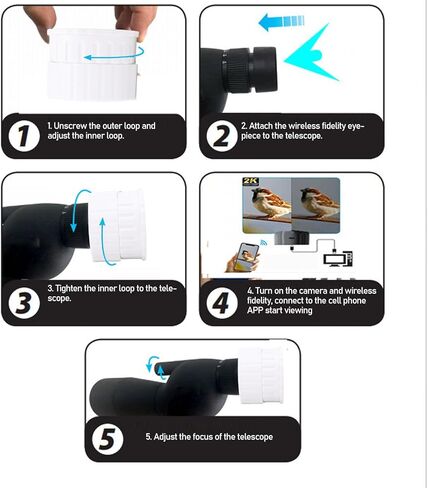 1

1. Unscrew the outer loop and adjust the inner loop.

2

2. Attach the wireless fidelity eyepiece to the telescope.

3

3. Tighten the inner loop to the telescope.

2K

4

4. Turn on the camera and wireless fidelity, connect to the cell phone APP start viewing

5

5. Adjust the focus of the telescope