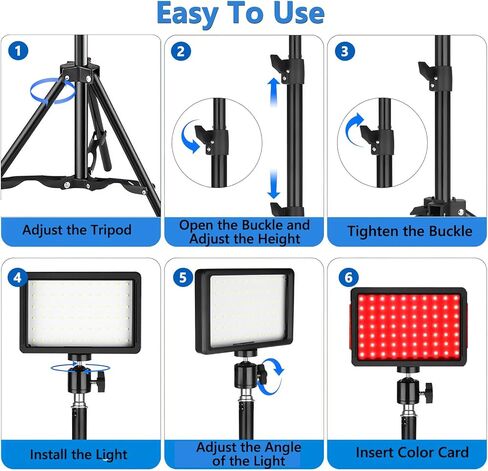 Easy To Use

1
Adjust the Tripod

2
Open the Buckle and Adjust the Height

3
Tighten the Buckle

4
Install the Light

5
Adjust the Angle of the Light

6
Insert Color Card