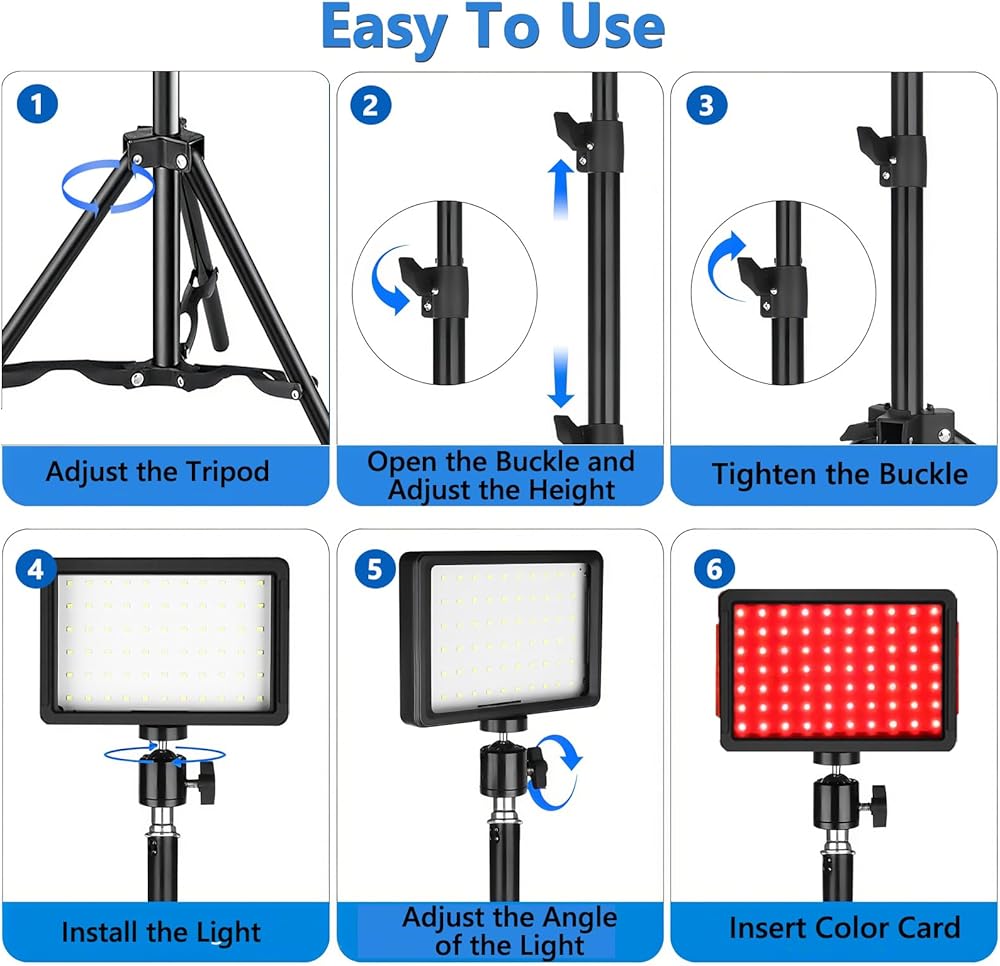 Easy To Use

1
Adjust the Tripod

2
Open the Buckle and Adjust the Height

3
Tighten the Buckle

4
Install the Light

5
Adjust the Angle of the Light

6
Insert Color Card