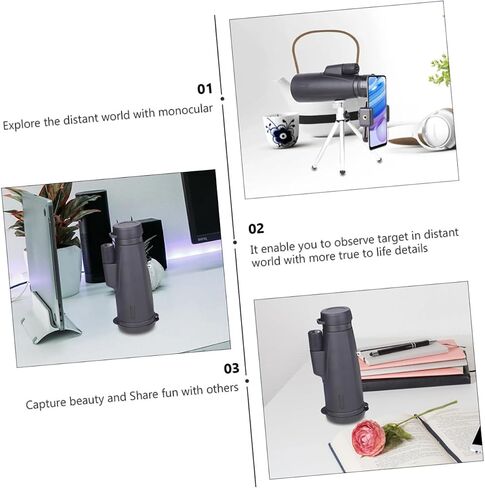 01

Explore the distant world with monocular

02

It enable you to observe target in distant world with more true to life details

03

Capture beauty and Share fun with others