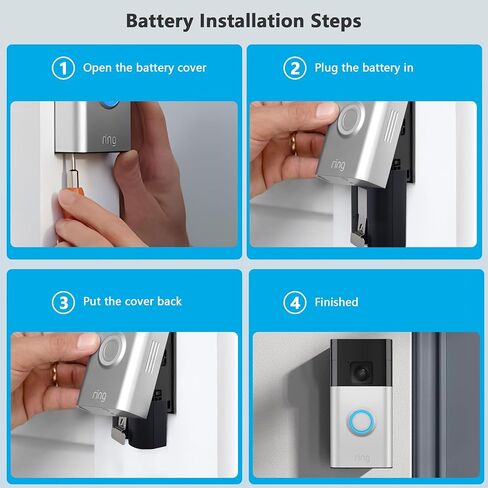 Battery Installation Steps

1 Open the battery cover

ring

2 Plug the battery in

ring

3 Put the cover back

ring

4 Finished

ring