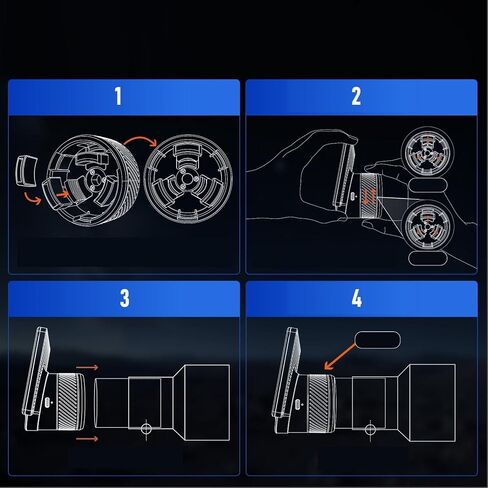 1

2

3

4