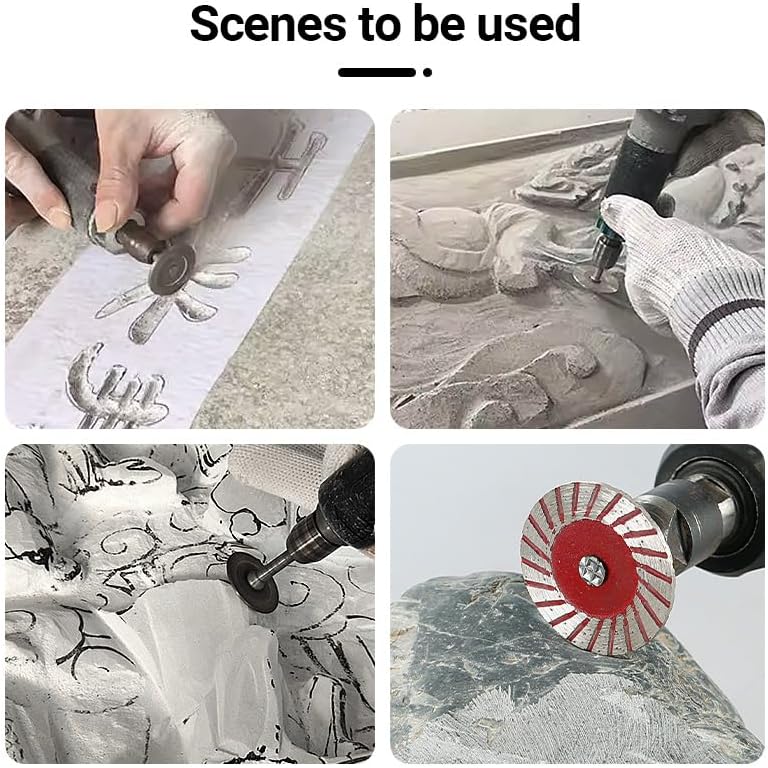 Scenes to be used