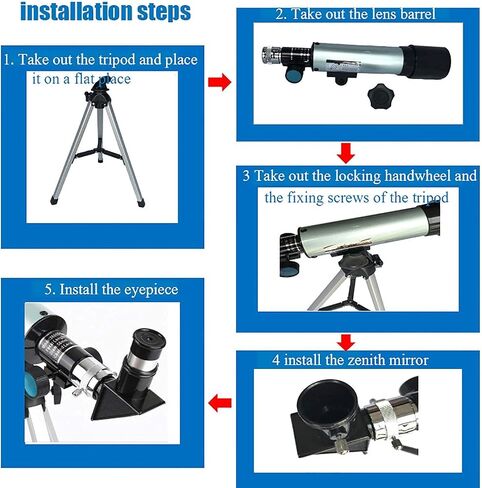 installation steps

1. Take out the tripod and place it on a flat place

2. Take out the lens barrel

3 Take out the locking handwheel and the fixing screws of the tripod

4 install the zenith mirror

5. Install the eyepiece