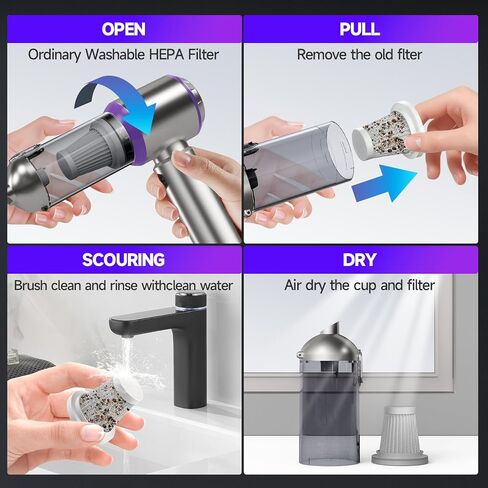 OPEN

Ordinary Washable HEPA Filter

PULL

Remove the old flter

SCOURING

Brush clean and rinse withclean water

DRY

Air dry the cup and filter