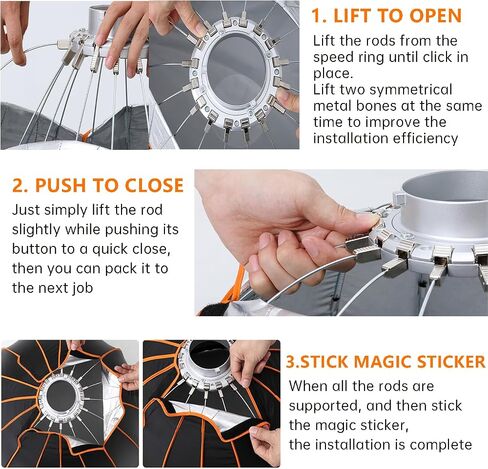 1. LIFT TO OPEN

Lift the rods from the speed ring until click in place.
Lift two symmetrical metal bones at the same time to improve the installation efficiency

2. PUSH TO CLOSE

Just simply lift the rod slightly while pushing its button to a quick close, then you can pack it to the next job

3.STICK MAGIC STICKER

When all the rods are supported, and then stick the magic sticker, the installation is complete