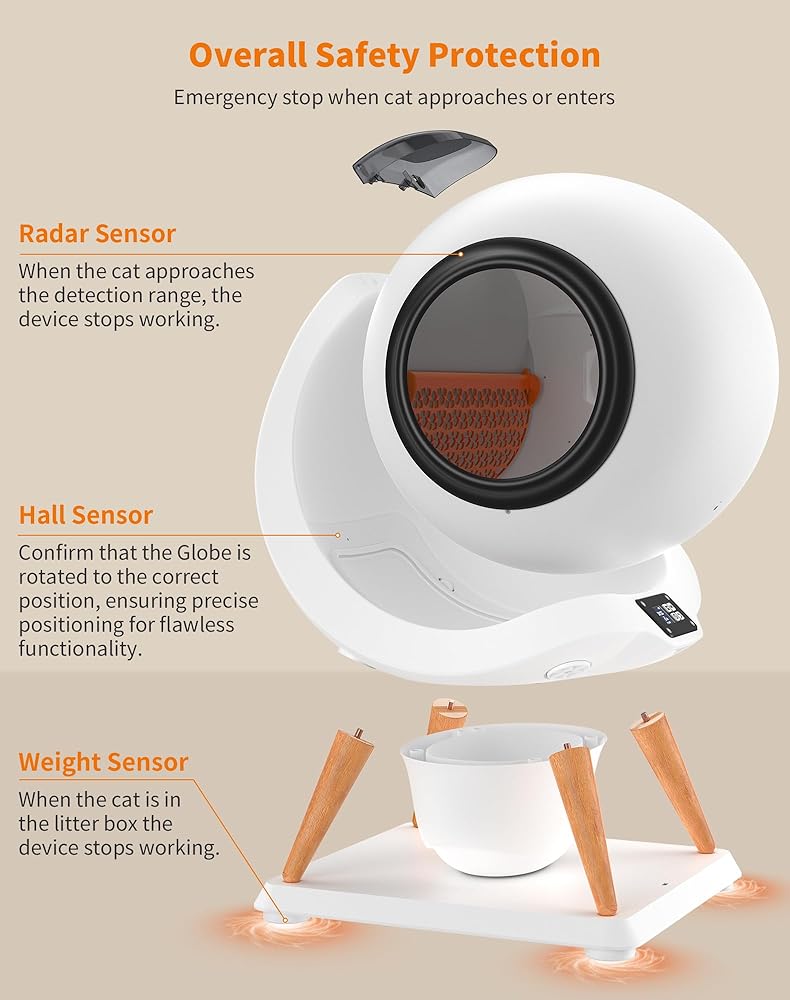 Overall Safety Protection
Emergency stop when cat approaches or enters

Radar Sensor
When the cat approaches the detection range, the device stops working.

Hall Sensor
Confirm that the Globe is rotated to the correct position, ensuring precise positioning for flawless functionality.

Weight Sensor
When the cat is in the litter box the device stops working.