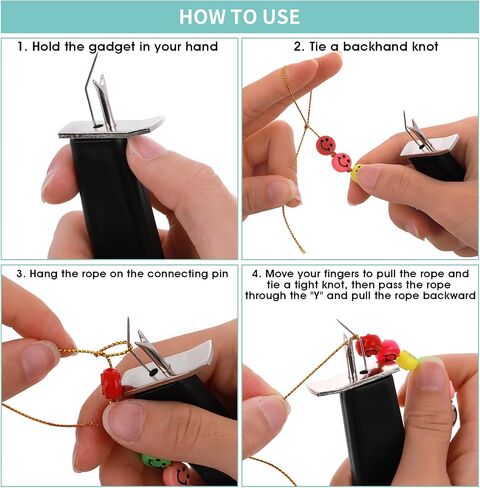 HOW TO USE

1. Hold the gadget in your hand

2. Tie a backhand knot

3. Hang the rope on the connecting pin

4. Move your fingers to pull the rope and tie a tight knot, then pass the rope through the "Y" and pull the rope backward