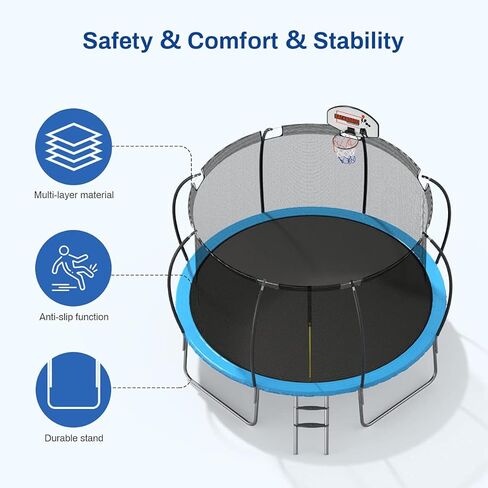 Safety & Comfort & Stability

Multi-layer material

Anti-slip function

Durable stand