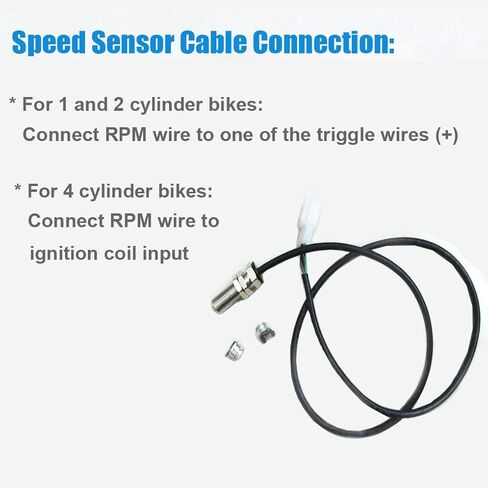 Speed Sensor Cable Connection:

* For 1 and 2 cylinder bikes:
Connect RPM wire to one of the triggle wires (+)

* For 4 cylinder bikes:
Connect RPM wire to
ignition coil input