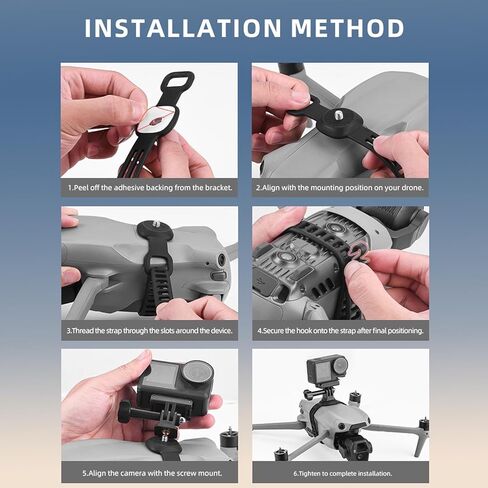 INSTALLATION METHOD

1.Peel off the adhesive backing from the bracket.

2.Align with the mounting position on your drone.

3.Thread the strap through the slots around the device.

4.Secure the hook onto the strap after final positioning.

5.Align the camera with the screw mount.

6.Tighten to complete installation.