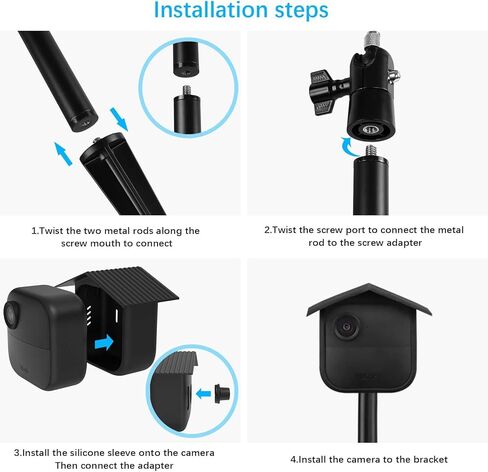 Installation steps

1.Twist the two metal rods along the screw mouth to connect

2.Twist the screw port to connect the metal rod to the screw adapter

3.Install the silicone sleeve onto the camera Then connect the adapter

4.Install the camera to the bracket