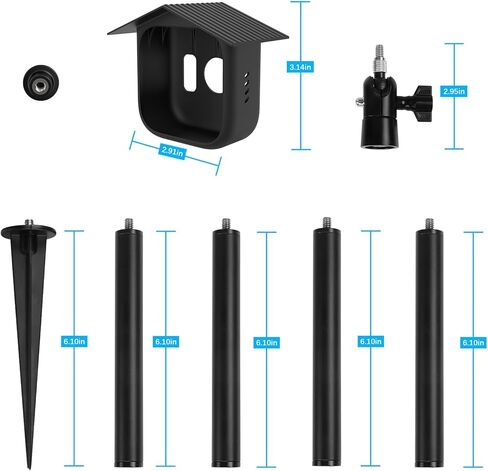 3.14in

2.95in

2.91in

6.10in

6.10in

6.10in

6.10in

6.10in