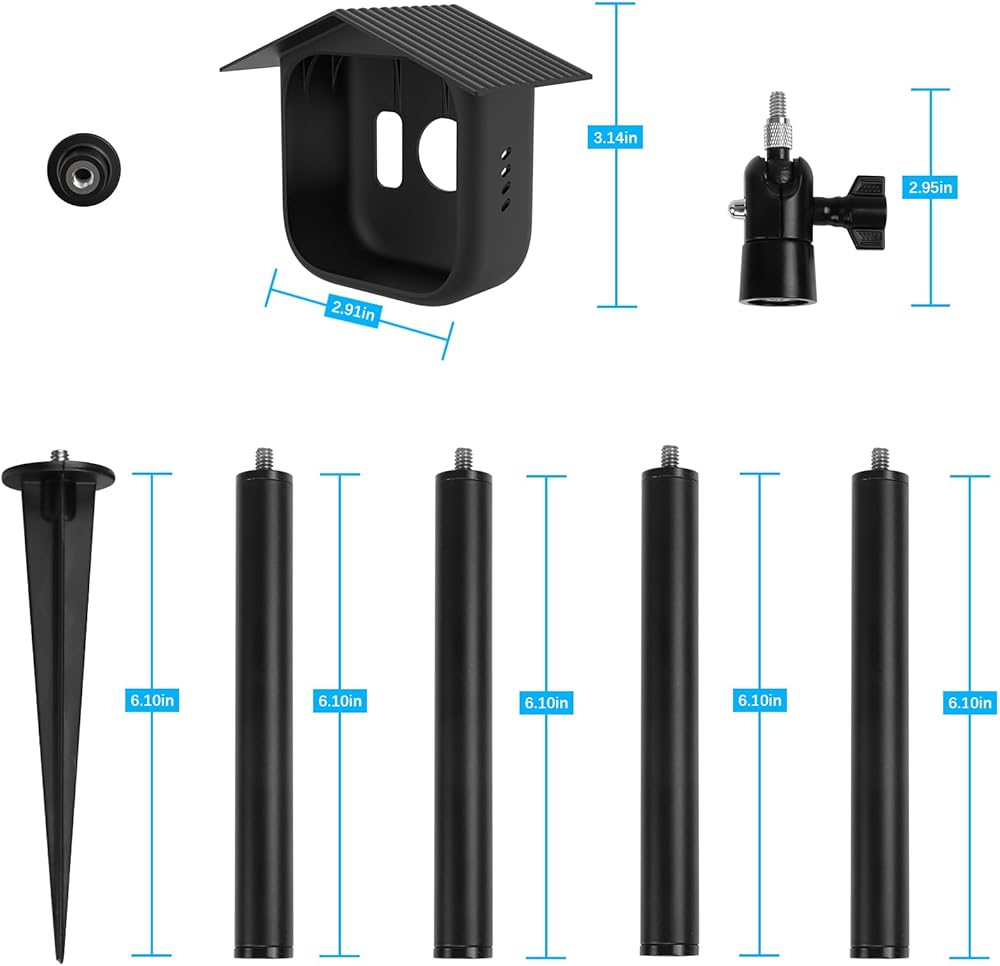 3.14in
2.95in
2.91in
6.10in
6.10in
6.10in
6.10in
6.10in