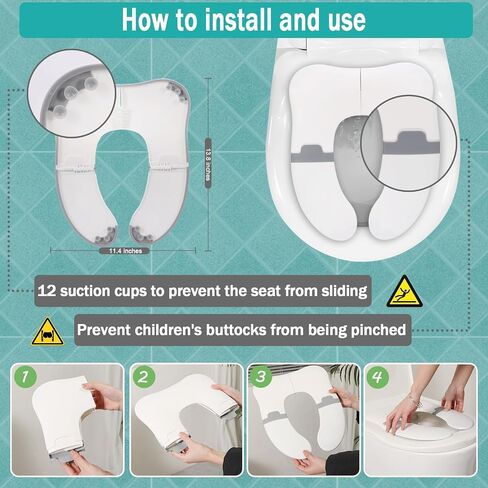 How to install and use

13.8 inches

11.4 inches

12 suction cups to prevent the seat from sliding

Prevent children's buttocks from being pinched

1

2

3

4