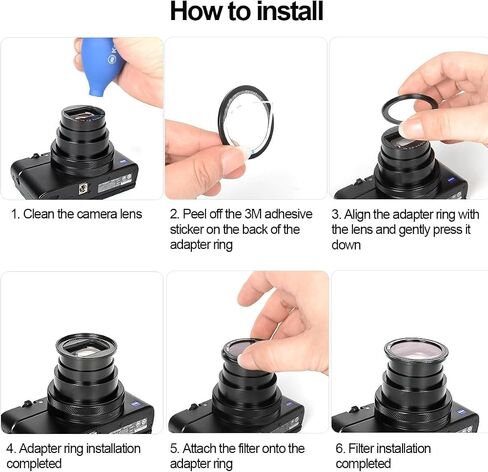 How to install

1. Clean the camera lens

2. Peel off the 3M adhesive sticker on the back of the adapter ring

3. Align the adapter ring with the lens and gently press it down

4. Adapter ring installation completed

5. Attach the filter onto the adapter ring

6. Filter installation completed