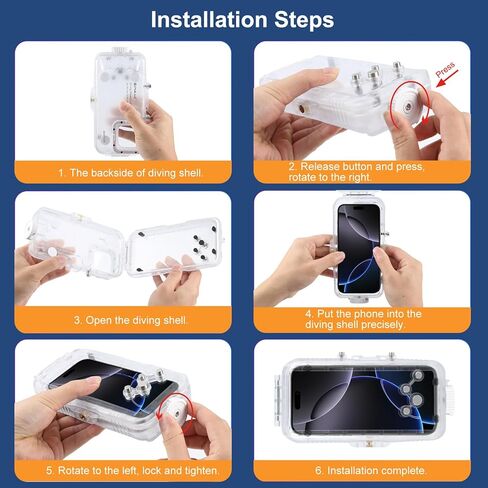 Installation Steps

1. The backside of diving shell.

Press

2. Release button and press, rotate to the right.

3. Open the diving shell.

4. Put the phone into the diving shell precisely.

5. Rotate to the left, lock and tighten.

6. Installation complete.