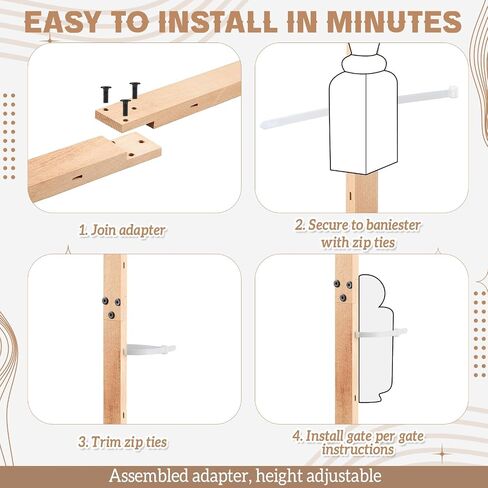 EASY TO INSTALL IN MINUTES

1. Join adapter

2. Secure to baniester with zip ties

3. Trim zip ties

4. Install gate per gate instructions

Assembled adapter, height adjustable