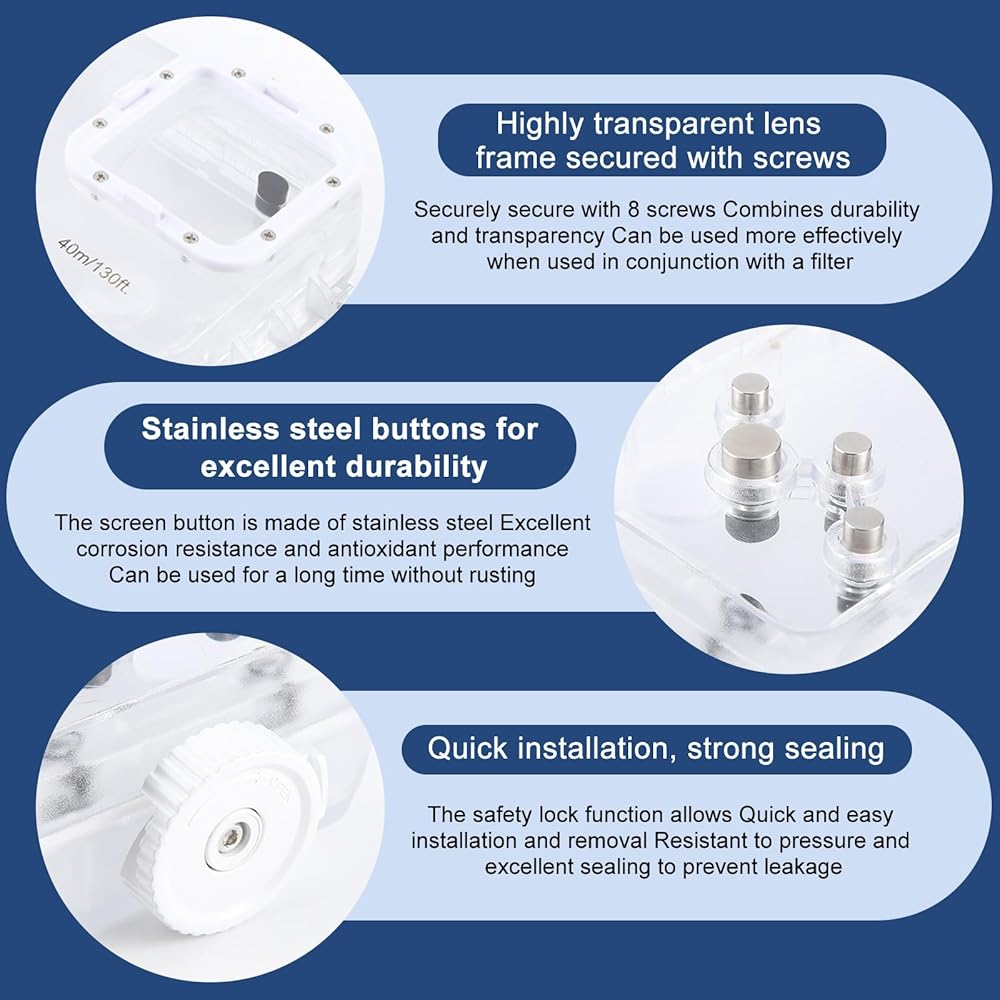 40m/130ft.

Highly transparent lens frame secured with screws

Securely secure with 8 screws Combines durability and transparency Can be used more effectively when used in conjunction with a filter

Stainless steel buttons for excellent durability

The screen button is made of stainless steel Excellent corrosion resistance and antioxidant performance Can be used for a long time without rusting

Quick installation, strong sealing

The safety lock function allows Quick and easy installation and removal Resistant to pressure and excellent sealing to prevent leakage