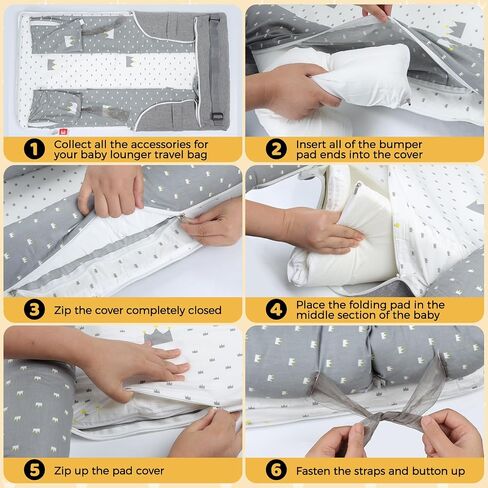 1 Collect all the accessories for your baby lounger travel bag

2 Insert all of the bumper pad ends into the cover

3 Zip the cover completely closed

4 Place the folding pad in the middle section of the baby

5 Zip up the pad cover

6 Fasten the straps and button up