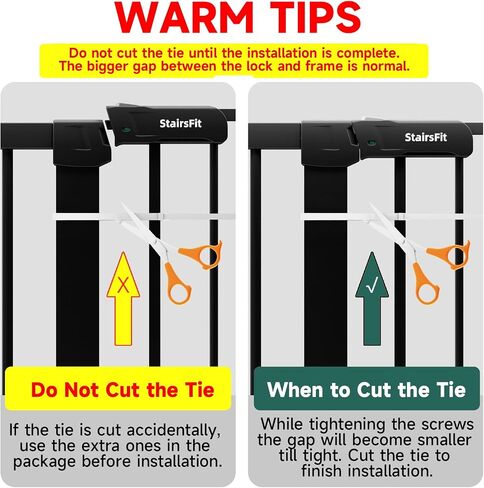 WARM TIPS

Do not cut the tie until the installation is complete.
The bigger gap between the lock and frame is normal.

StairsFit

X

Do Not Cut the Tie

If the tie is cut accidentally, use the extra ones in the package before installation.

StairsFit

√

When to Cut the Tie

While tightening the screws the gap will become smaller till tight. Cut the tie to finish installation.