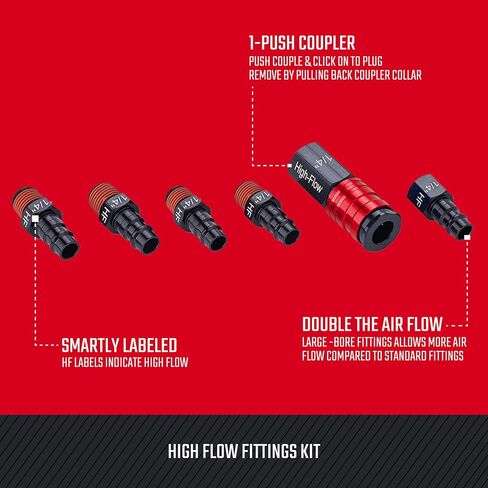 1-PUSH COUPLER
PUSH COUPLE & CLICK ON TO PLUG
REMOVE BY PULLING BACK COUPLER COLLAR

1/4" HF

1/4" HF

1/4" HF

1/4" HF

1/4" High-Flow

1/4"

SMARTLY LABELED
HF LABELS INDICATE HIGH FLOW

DOUBLE THE AIR FLOW
LARGE -BORE FITTINGS ALLOWS MORE AIR FLOW COMPARED TO STANDARD FITTINGS

HIGH FLOW FITTINGS KIT