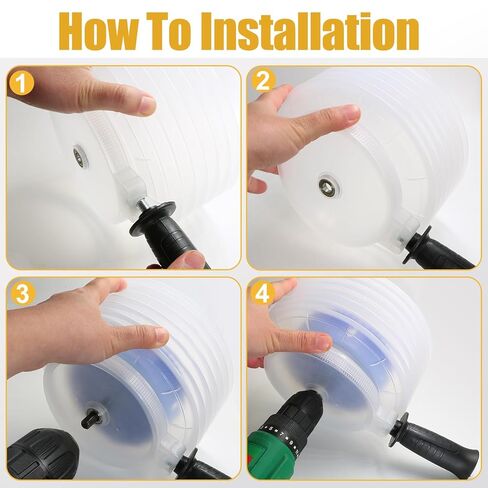 How To Installation

1

2

3

4