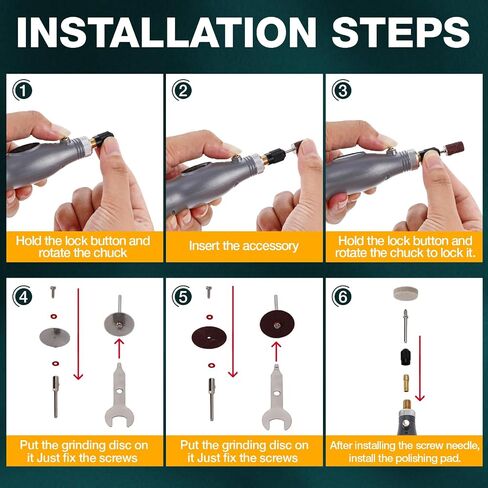 INSTALLATION STEPS

①
Hold the lock button and rotate the chuck

②
Insert the accessory

③
Hold the lock button and rotate the chuck to lock it.

④
Put the grinding disc on it Just fix the screws

⑤
Put the grinding disc on it Just fix the screws

⑥
After installing the screw needle, install the polishing pad.